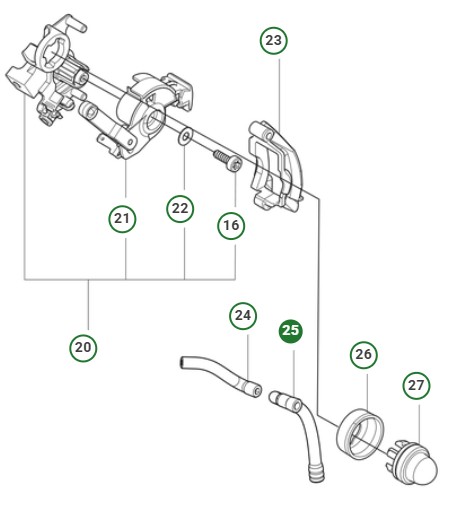 23

21

22

16

20

24

25

26

27