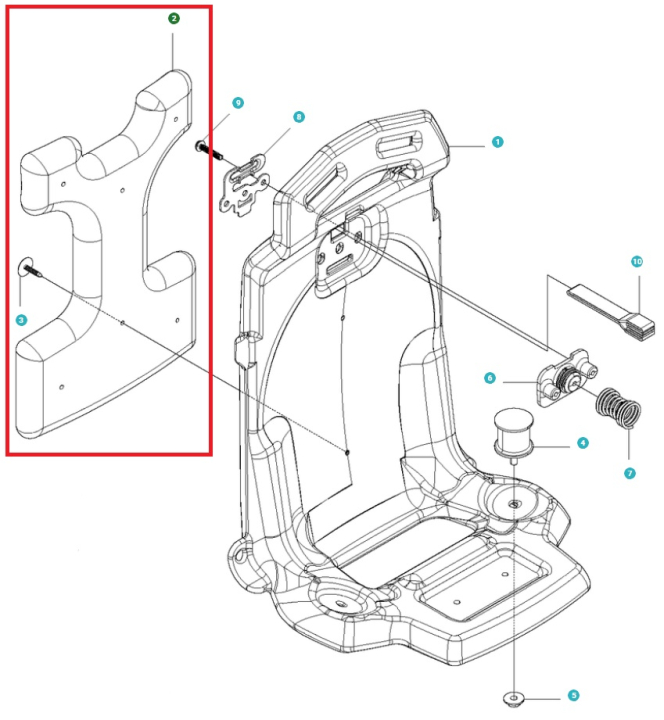 2
9
8
1
3
10
6
4
7
5